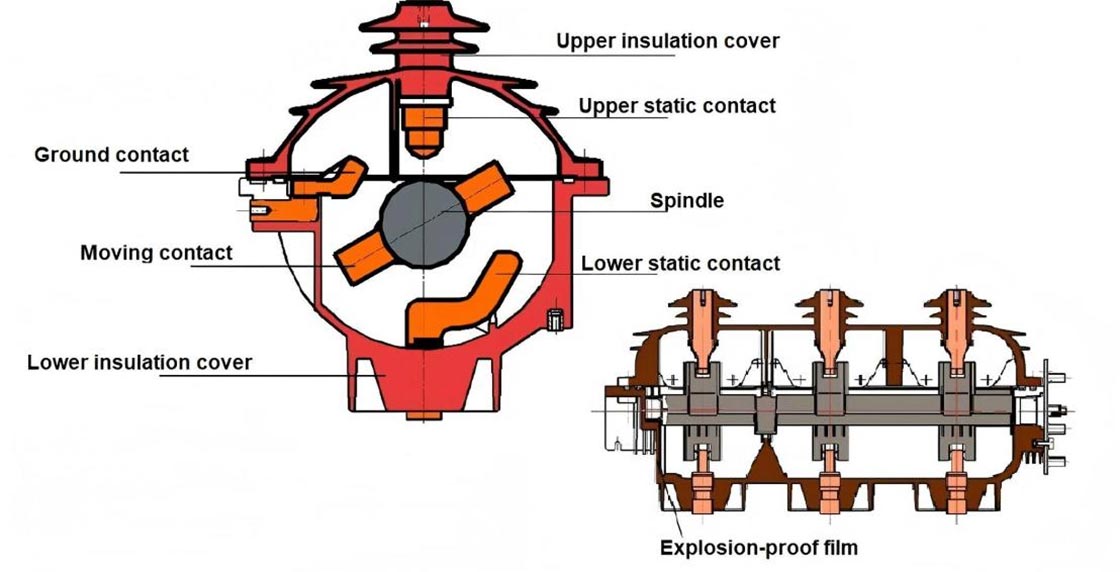 Upper insulation cover
Upper static contact
Ground contact
Spindle
Moving contact
Lower static contact
Lower insulation cover
Explosion-proof film